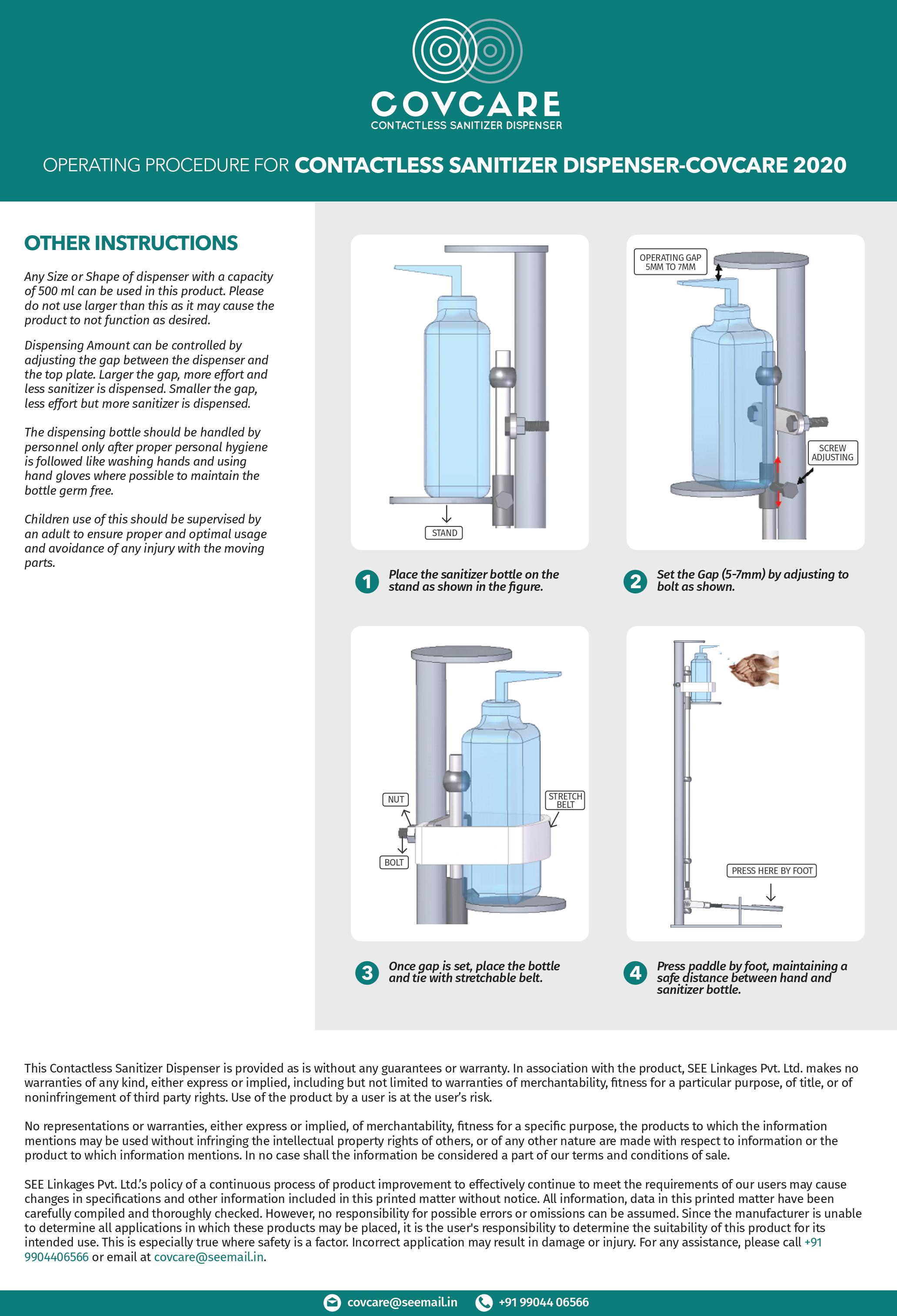 COVCARE
CONTACTLESS SANITIZER DISPENSER

OPERATING PROCEDURE FOR CONTACTLESS SANITIZER DISPENSER-COVCARE 2020

OTHER INSTRUCTIONS

Any Size or Shape of dispenser with a capacity of 500 ml can be used in this product. Please do not use larger than this as it may cause the product to not function as desired.

Dispensing Amount can be controlled by adjusting the gap between the dispenser and the top plate. Larger the gap, more effort and less sanitizer is dispensed. Smaller the gap, less effort but more sanitizer is dispensed.

The dispensing bottle should be handled by personnel only after proper personal hygiene is followed like washing hands and using hand gloves where possible to maintain the bottle germ free.

Children use of this should be supervised by an adult to ensure proper and optimal usage and avoidance of any injury with the moving parts.

STAND

1 Place the sanitizer bottle on the stand as shown in the figure.

OPERATING GAP 5MM TO 7MM

SCREW ADJUSTING

2 Set the Gap (5-7mm) by adjusting to bolt as shown.

NUT

BOLT

STRETCH BELT

3 Once gap is set, place the bottle and tie with stretchable belt.

PRESS HERE BY FOOT

4 Press paddle by foot, maintaining a safe distance between hand and sanitizer bottle.

This Contactless Sanitizer Dispenser is provided as is without any guarantees or warranty. In association with the product, SEE Linkages Pvt. Ltd. makes no warranties of any kind, either express or implied, including but not limited to warranties of merchantability, fitness for a particular purpose, of title, or of noninfringement of third party rights. Use of the product by a user is at the user's risk.

No representations or warranties, either express or implied, of merchantability, fitness for a specific purpose, the products to which the information mentions may be used without infringing the intellectual property rights of others, or of any other nature are made with respect to information or the product to which information mentions. In no case shall the information be considered a part of our terms and conditions of sale.

SEE Linkages Pvt. Ltd.'s policy of a continuous process of product improvement to effectively continue to meet the requirements of our users may cause changes in specifications and other information included in this printed matter without notice. All information, data in this printed matter have been carefully compiled and thoroughly checked. However, no responsibility for possible errors or omissions can be assumed. Since the manufacturer is unable to determine all applications in which these products may be placed, it is the user's responsibility to determine the suitability of this product for its intended use. This is especially true where safety is a factor. Incorrect application may result in damage or injury. For any assistance, please call +91 9904406566 or email at covcare@seemail.in.

covcare@seemail.in +91 99044 06566